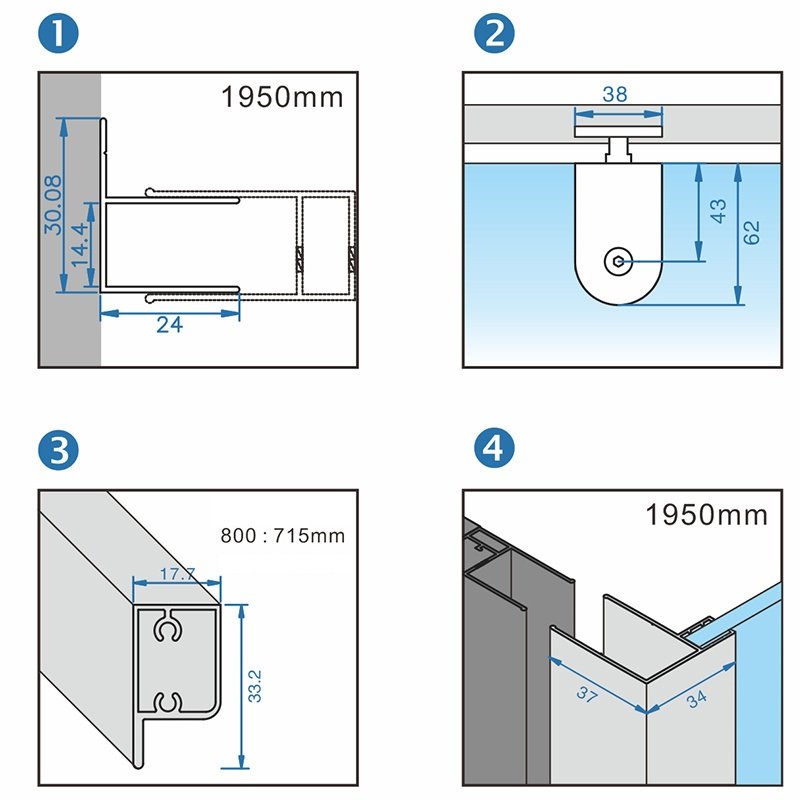 1

1950mm

30.08

14.4

24

2

38

43

62

3

800 : 715mm

17.7

33.2

4

1950mm

37

34