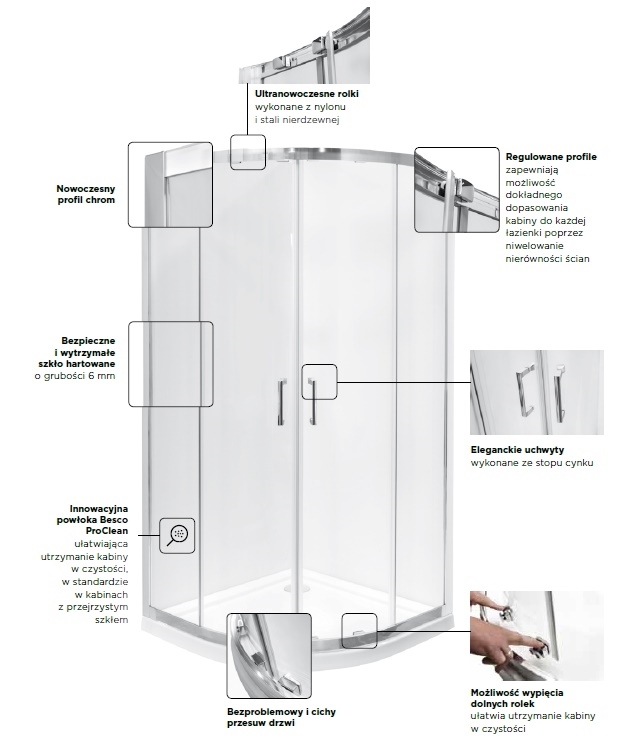 Ultranowoczesne rolki
wykonane z nylonu i stali nierdzewnej

Nowoczesny profil chrom

Regulowane profile
zapewniają możliwość dokładnego dopasowania kabiny do każdej łazienki poprzez niwelowanie nierówności ścian

Bezpieczne i wytrzymałe szkło hartowane
o grubości 6 mm

Eleganckie uchwyty
wykonane ze stopu cynku

Innowacyjna powłoka Besco ProClean
ułatwiająca utrzymanie kabiny w czystości, w standardzie w kabinach z przejrzystym szkłem

Bezproblemowy i cichy przesuw drzwi

Możliwość wypięcia dolnych rolek
ułatwia utrzymanie kabiny w czystości