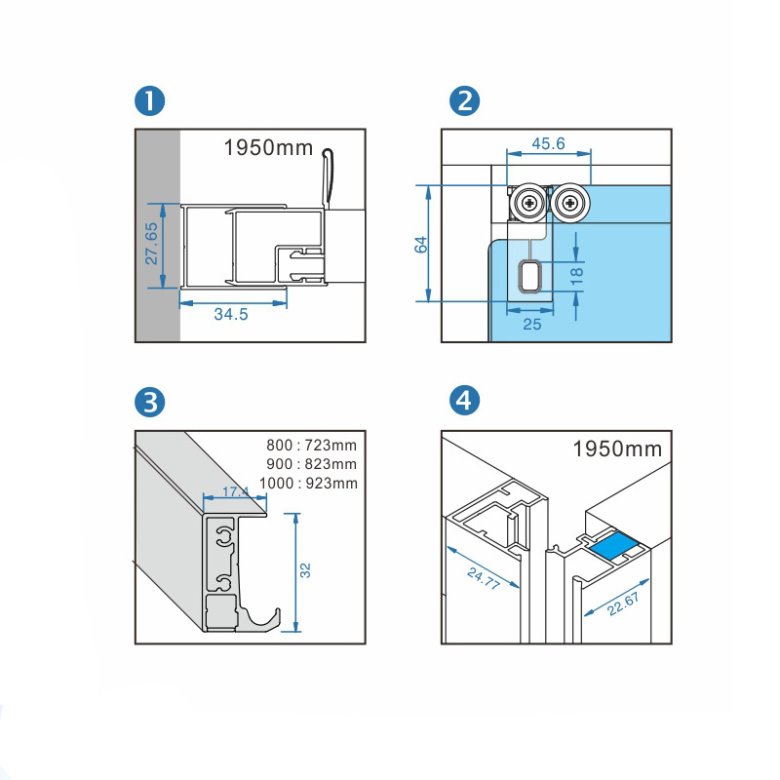 1

1950mm

27.65

34.5

2

45.6

64

18

25

3

800 : 723mm
900 : 823mm
1000 : 923mm

17.4

32

4

1950mm

24.77

22.67