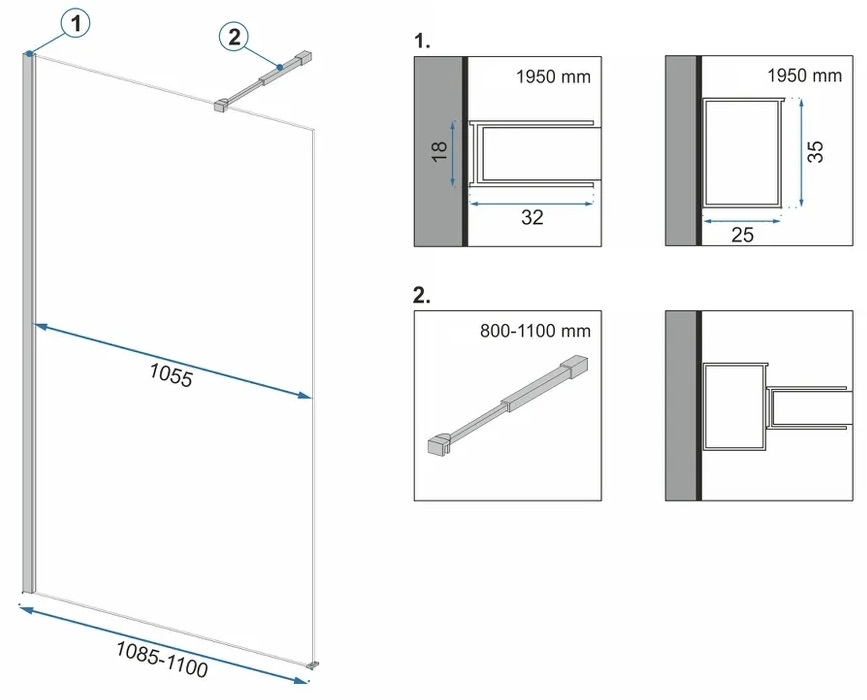 1
2
1055
1085-1100

1.
1950 mm
18
32
1950 mm
35
25

2.
800-1100 mm