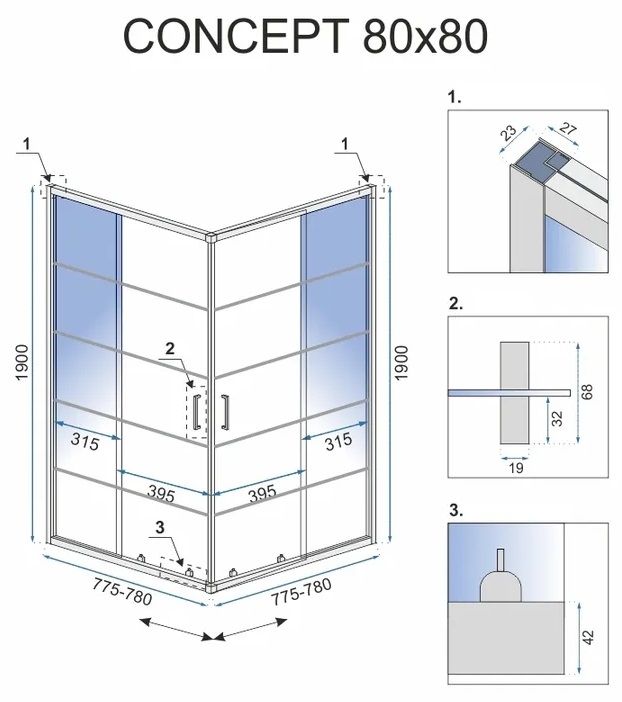 CONCEPT 80x80

1
1
1900
1900
2
315
315
395
395
3
775-780
775-780

1.
23
27

2.
68
32
19

3.
42