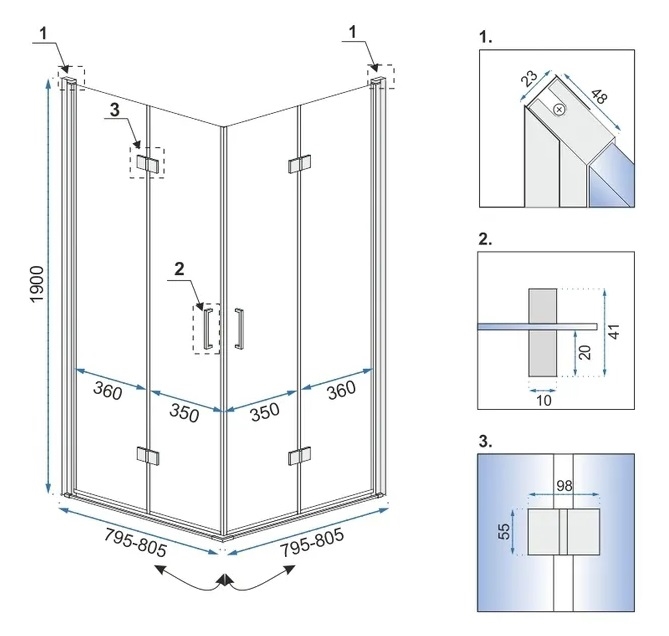 1
1
3
2
1900
360
350
350
360
795-805
795-805

1.
23
48

2.
41
20
10

3.
98
55