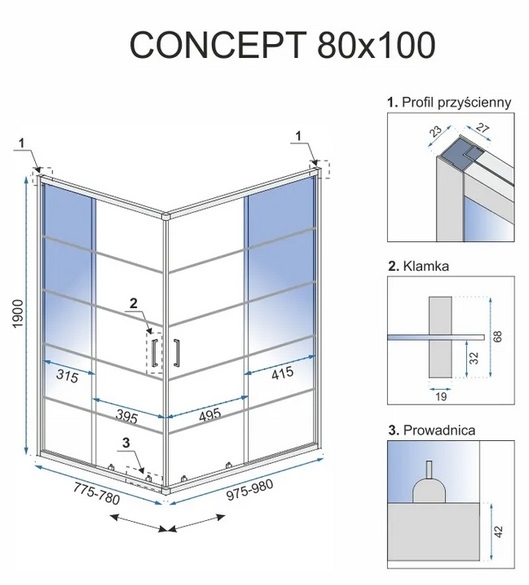 CONCEPT 80x100

1
1
1900
2
315
415
395
495
3
775-780
975-980

1. Profil przyścienny
23
27

2. Klamka
68
32
19

3. Prowadnica
42