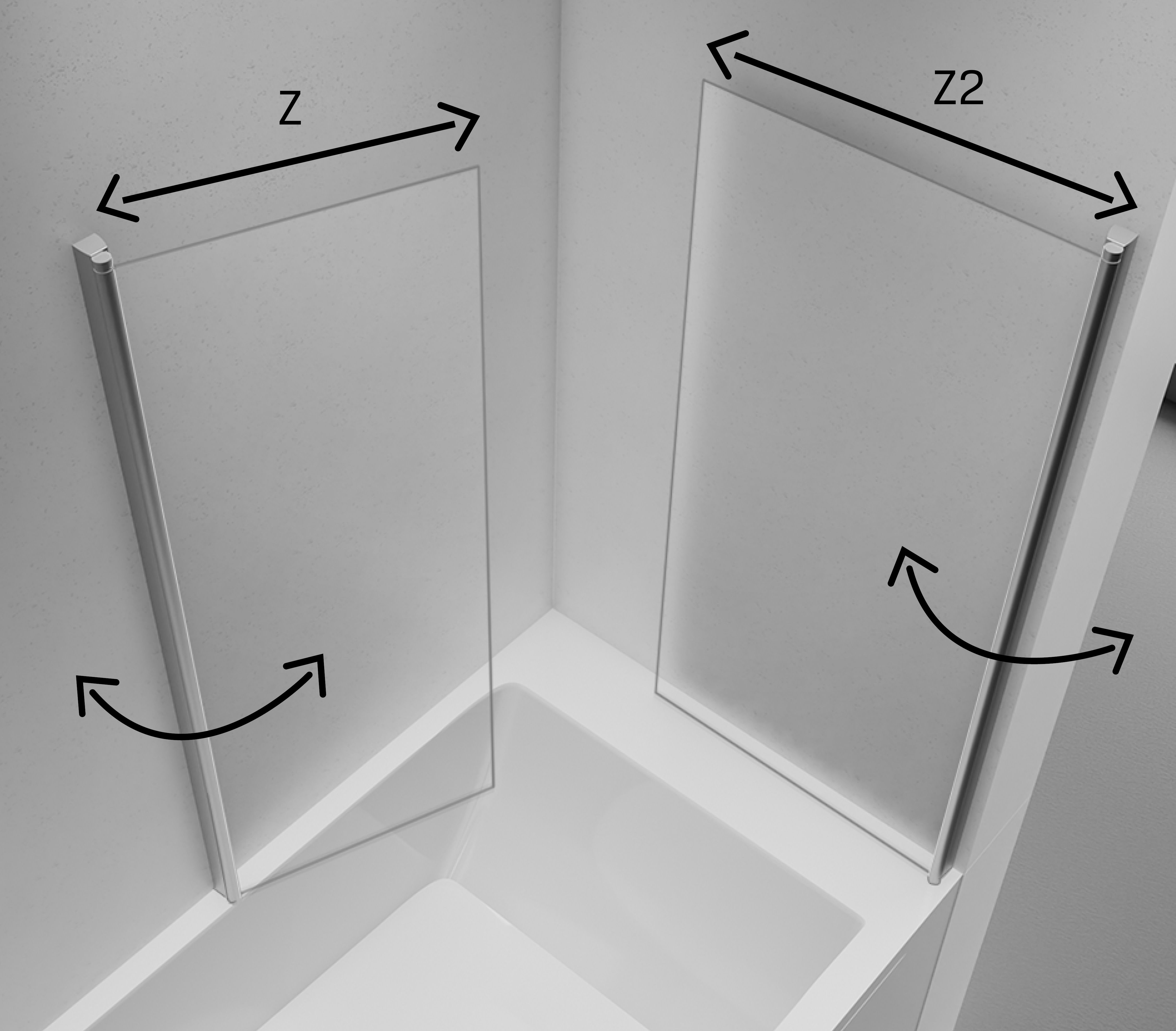 Z

Z2