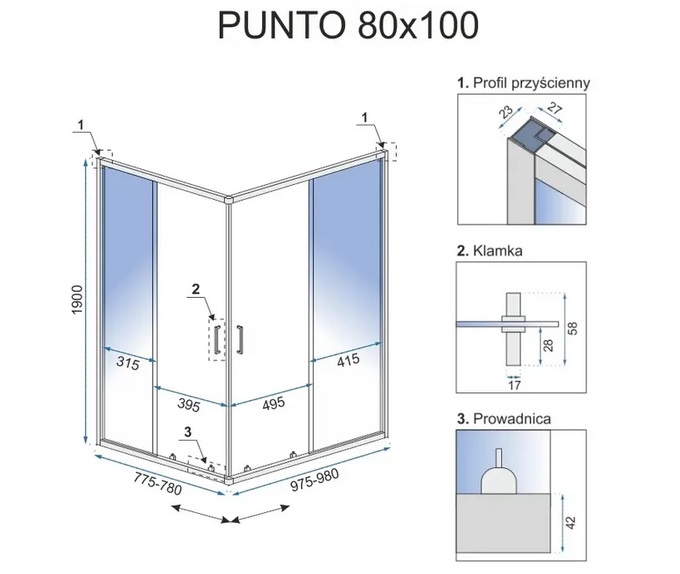 PUNTO 80x100

1
1
1900
2
315
415
395
495
3
775-780
975-980

1. Profil przyścienny
23
27

2. Klamka
58
28
17

3. Prowadnica
42