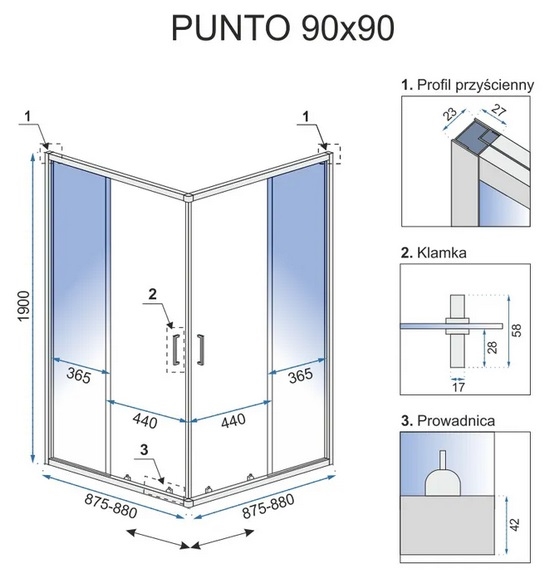 PUNTO 90x90

1
1
1900
2
365
365
440
440
3
875-880
875-880

1. Profil przyścienny
23
27

2. Klamka
58
28
17

3. Prowadnica
42