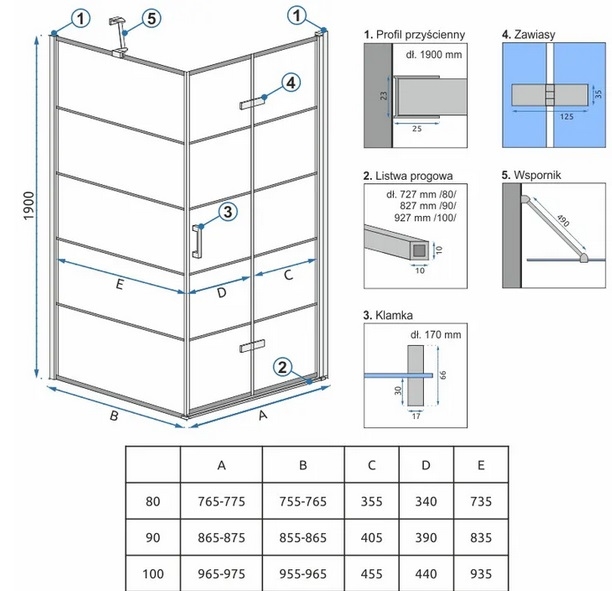 1
5
1
4
3
1900
E
D
C
2
B
A

1. Profil przyścienny
dł. 1900 mm
23
25

4. Zawiasy
35
125

2. Listwa progowa
dł. 727 mm /80/
827 mm /90/
927 mm /100/
10
10

5. Wspornik
490

3. Klamka
dł. 170 mm
66
30
17

| | A | B | C | D | E |
|---|---|---|---|---|---|
| 80 | 765-775 | 755-765 | 355 | 340 | 735 |
| 90 | 865-875 | 855-865 | 405 | 390 | 835 |
| 100 | 965-975 | 955-965 | 455 | 440 | 935 |