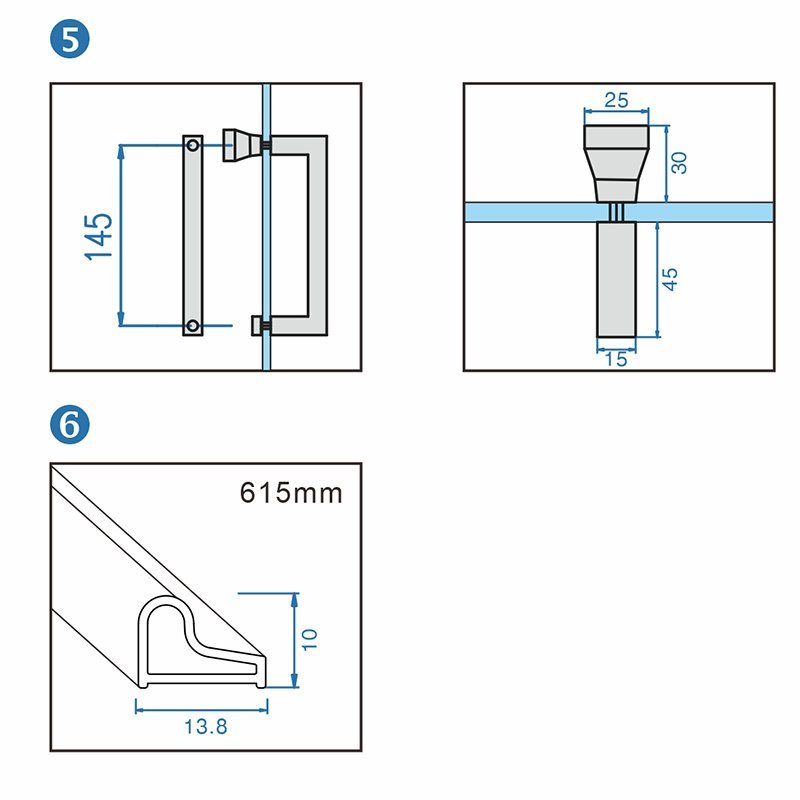 5

145

25

30

45

15

6

615mm

10

13.8