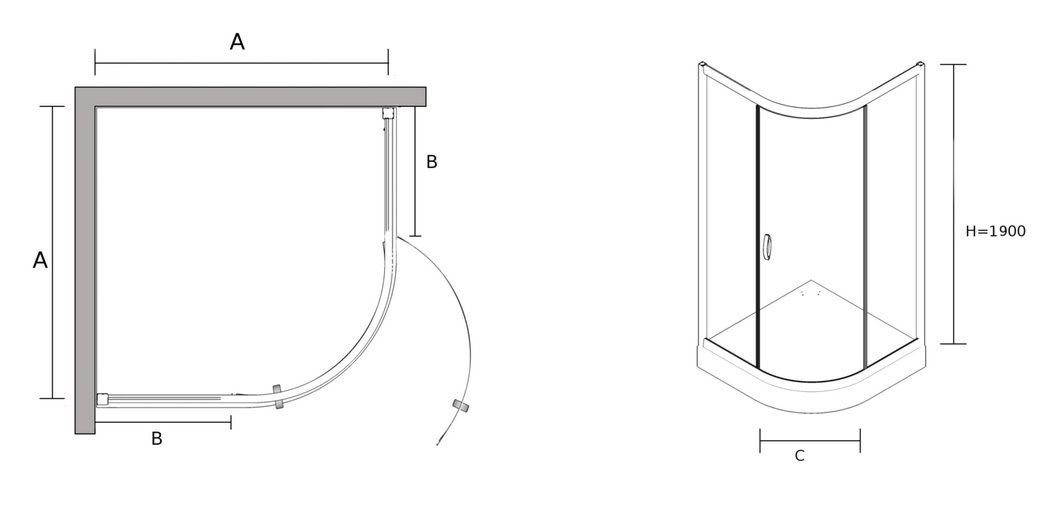 A
A
B
B
H=1900
C