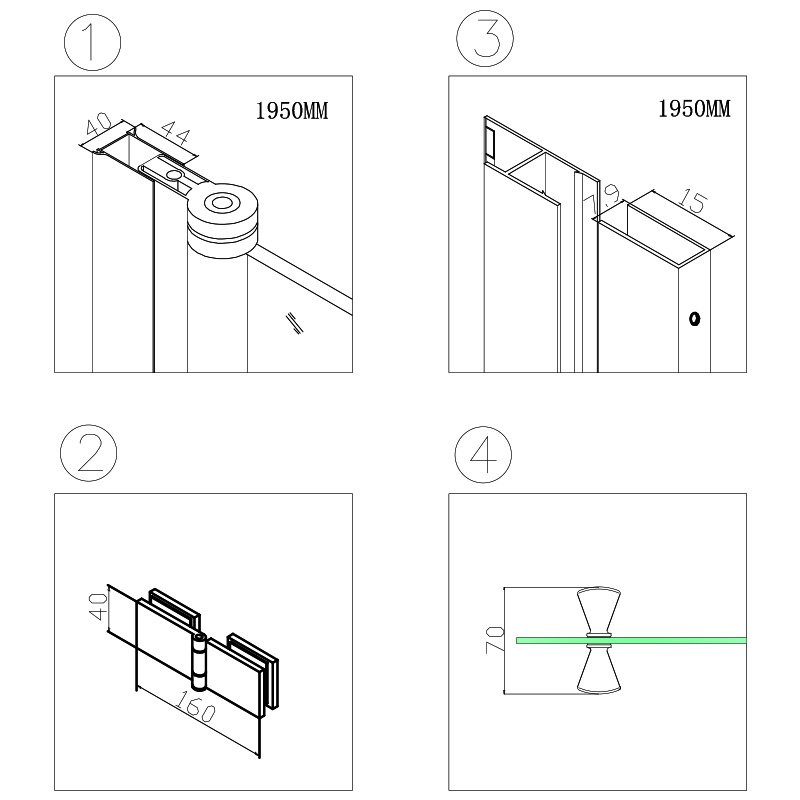 1

1950MM

40

44

3

1950MM

7.9

15

2

40

160

4

70