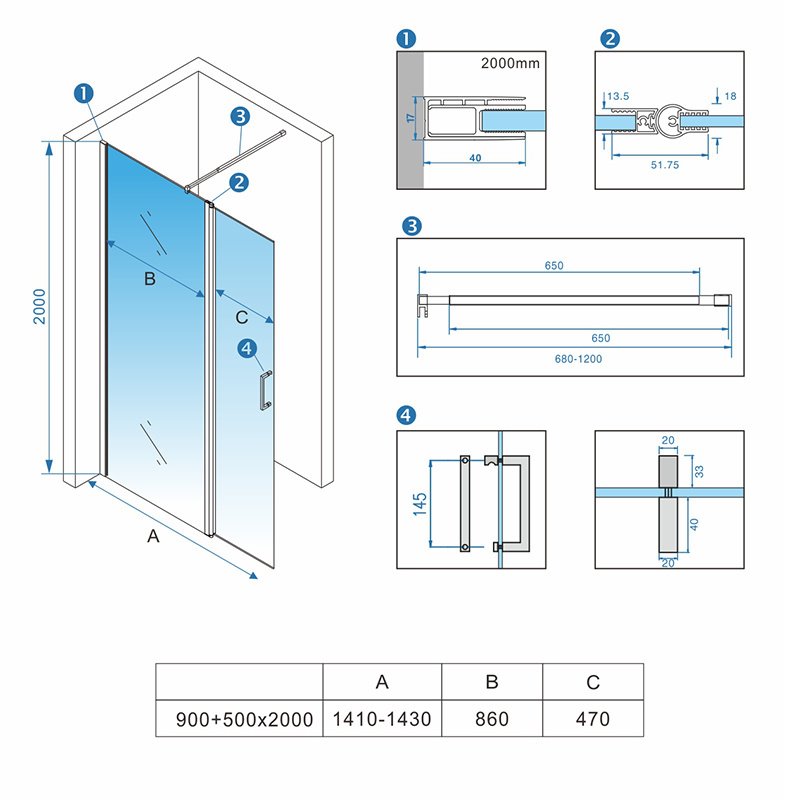 1
3
2
2000
B
C
4
A

1
2000mm
17
40

2
13.5
18
51.75

3
650
650
680-1200

4
145

20
33
40
20

|  | A | B | C |
|---|---|---|---|
| 900+500x2000 | 1410-1430 | 860 | 470 |