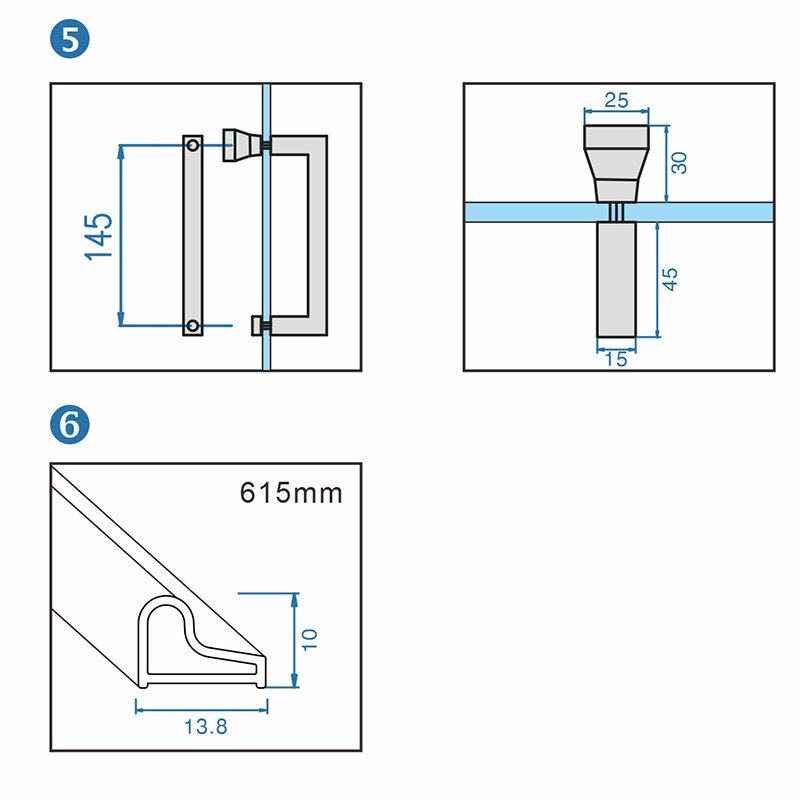 5

145

25

30

45

15

6

615mm

10

13.8