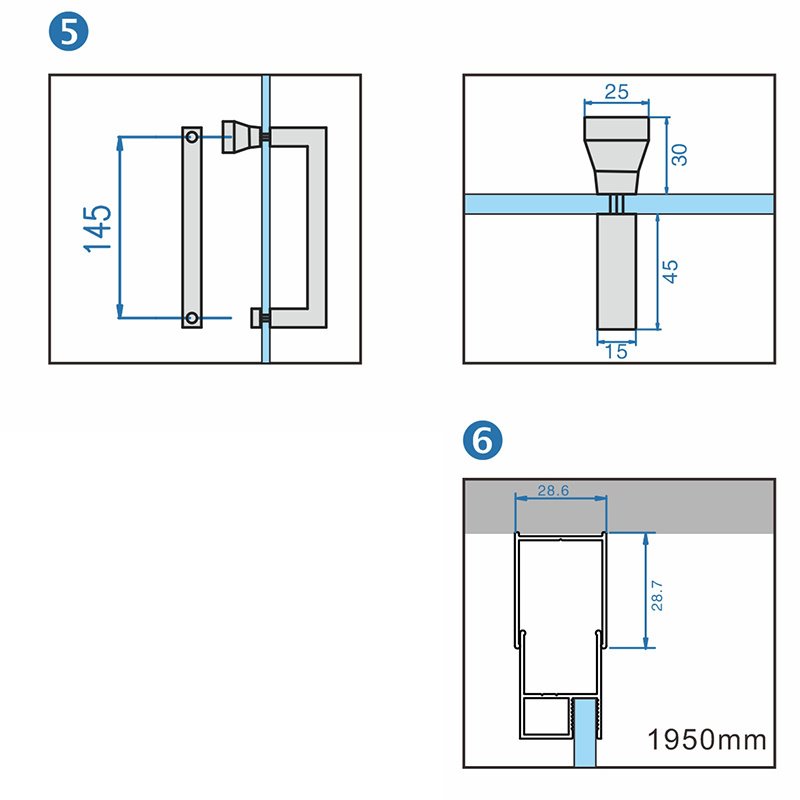 5

145

25

30

45

15

6

28.6

28.7

1950mm