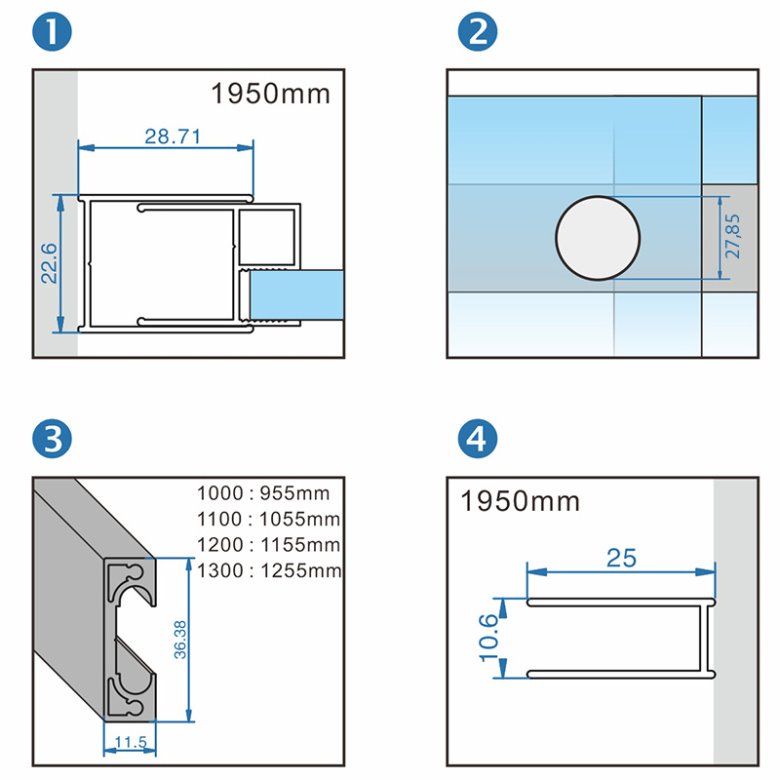 1

1950mm

28.71

22.6

2

27,85

3

1000 : 955mm
1100 : 1055mm
1200 : 1155mm
1300 : 1255mm

36.38

11.5

4

1950mm

25

10.6