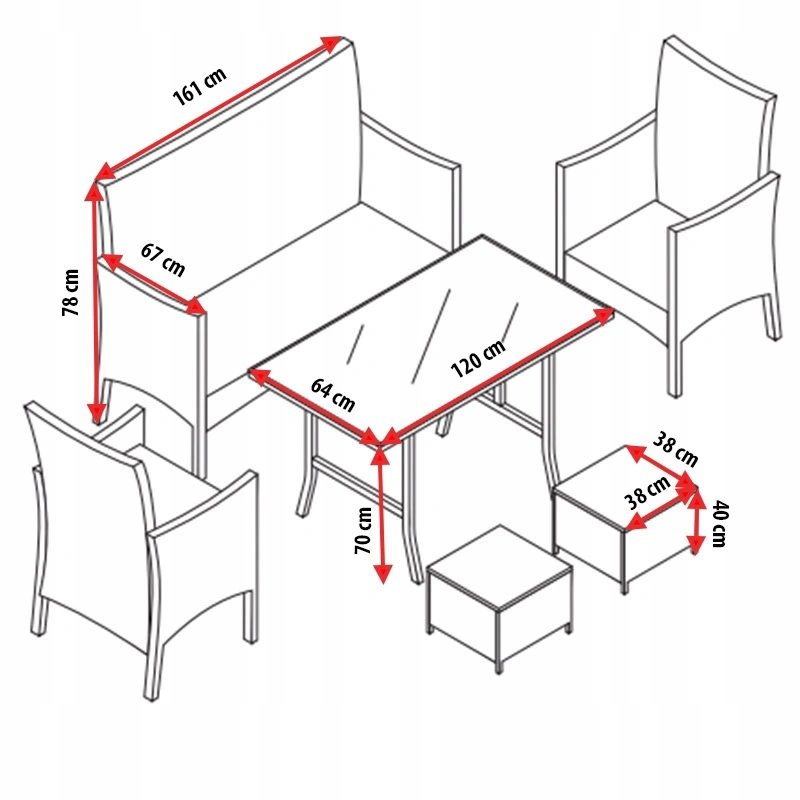 161 cm
78 cm
67 cm
64 cm
120 cm
70 cm
38 cm
38 cm
40 cm