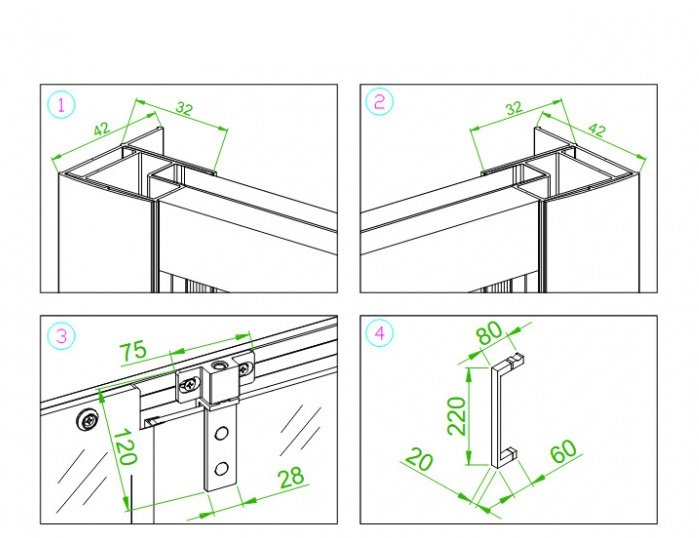 1
42
32

2
32
42

3
75
120
28

4
80
220
20
60